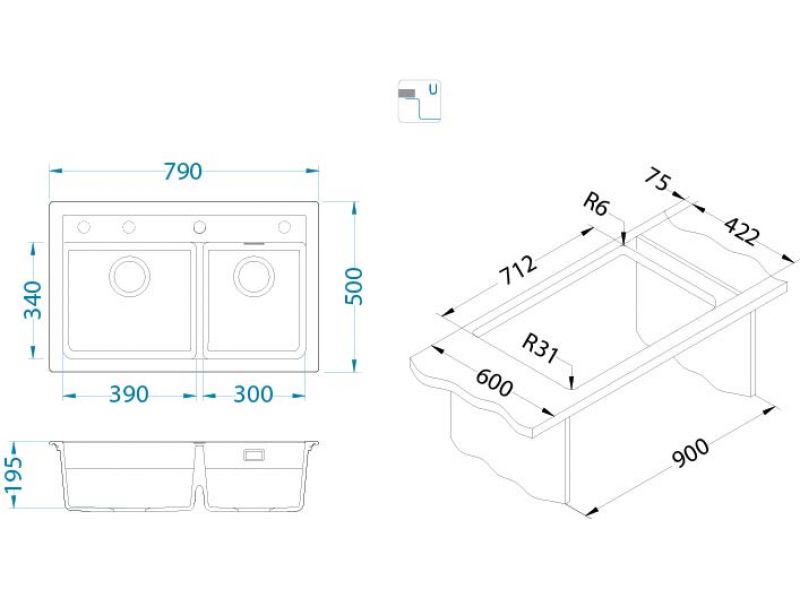 U

790

340

500

390

300

195

75

R6

422

712

R31

600

900