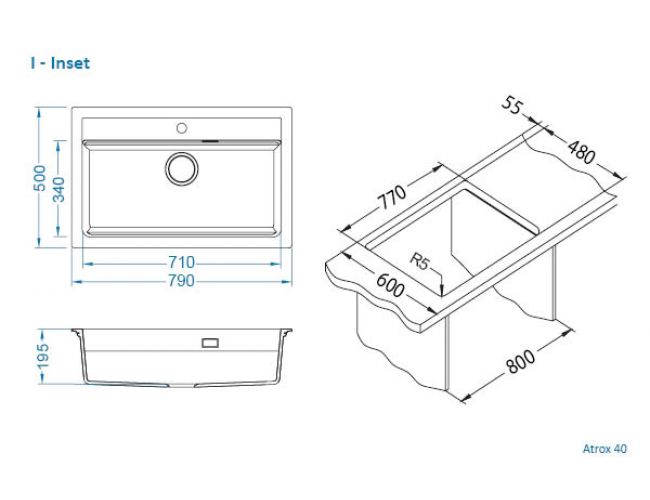 I - Inset

500
340
710
790

195

55
480
770
R5
600
800

Atrox 40