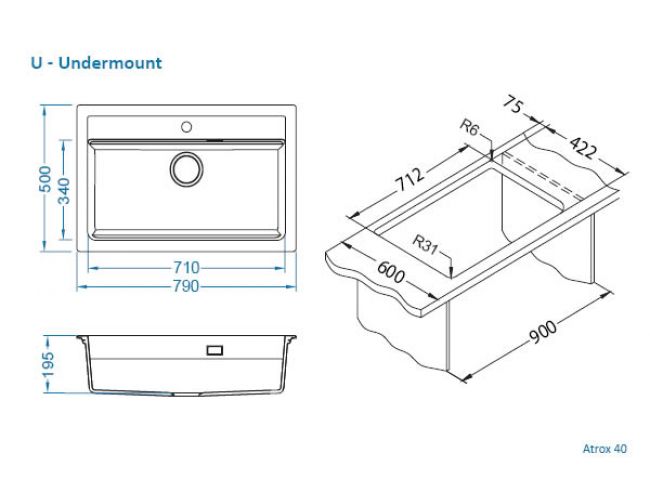 U - Undermount

500
340
710
790
195

75
R6
422
712
R31
600
900

Atrox 40