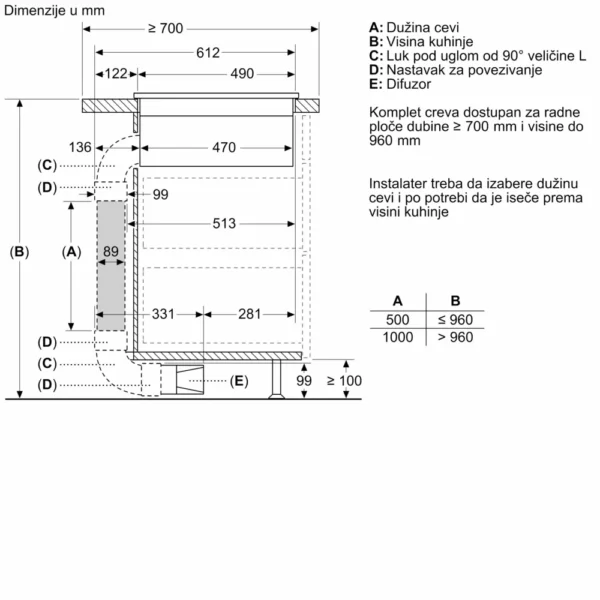 Dimenzije u mm

≥ 700

612

122

490

136

470

(C)

(D)

99

513

(B)

(A)

89

331

281

(D)

(C)

(D)

(E)

99

≥ 100

A: Dužina cevi
B: Visina kuhinje
C: Luk pod uglom od 90° veličine L
D: Nastavak za povezivanje
E: Difuzor

Komplet creva dostupan za radne ploče dubine ≥ 700 mm i visine do 960 mm

Instalater treba da izabere dužinu cevi i po potrebi da je iseče prema visini kuhinje

| A | B |
|---|---|
| 500 | ≤ 960 |
| 1000 | > 960 |