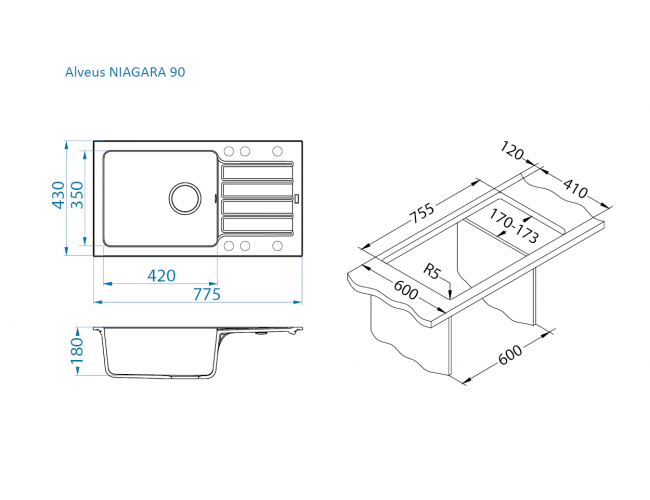 Alveus NIAGARA 90

430
350
420
775
180

120
410
755
170-173
R5
600
600