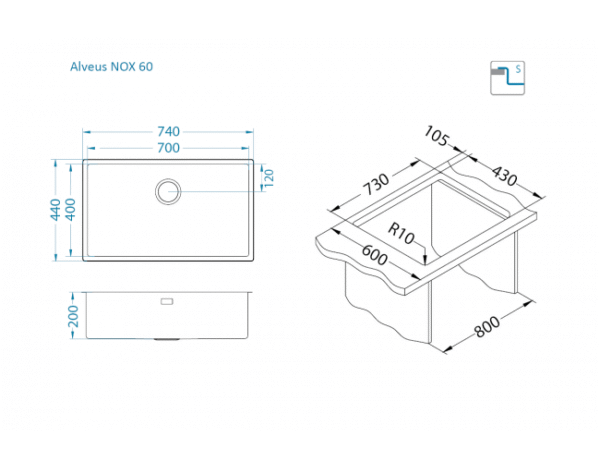 Alveus NOX 60

S

740
700
440
400
120
200

105
430
730
R10
600
800