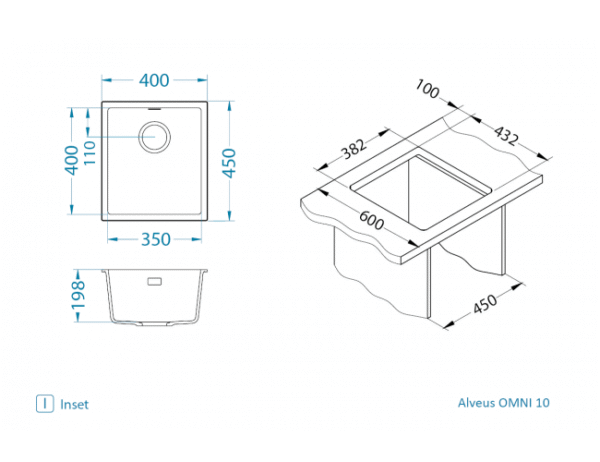 400
400
110
450
350
198
100
432
382
600
450
I Inset
Alveus OMNI 10