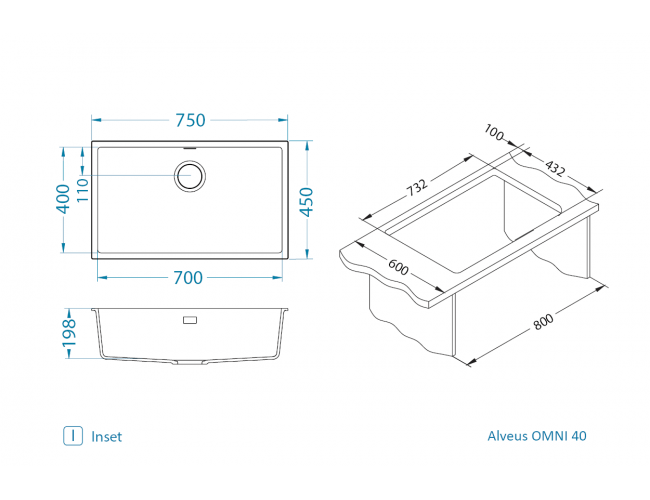 750

400

110

450

700

198

100

432

732

600

800

I Inset

Alveus OMNI 40