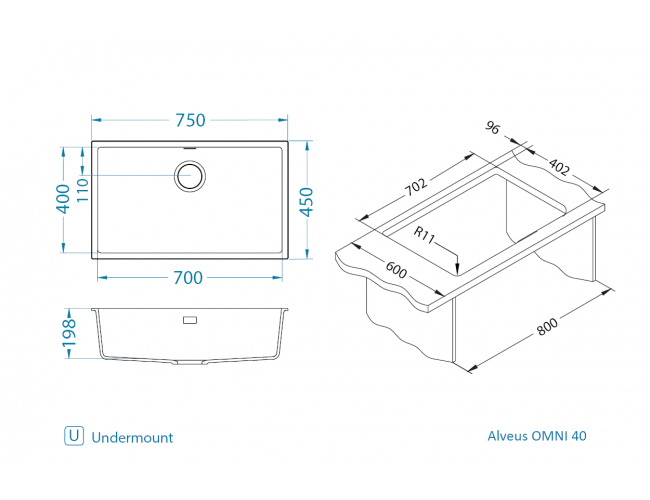 750
400
110
450
700
198
96
402
702
R11
600
800
U Undermount
Alveus OMNI 40