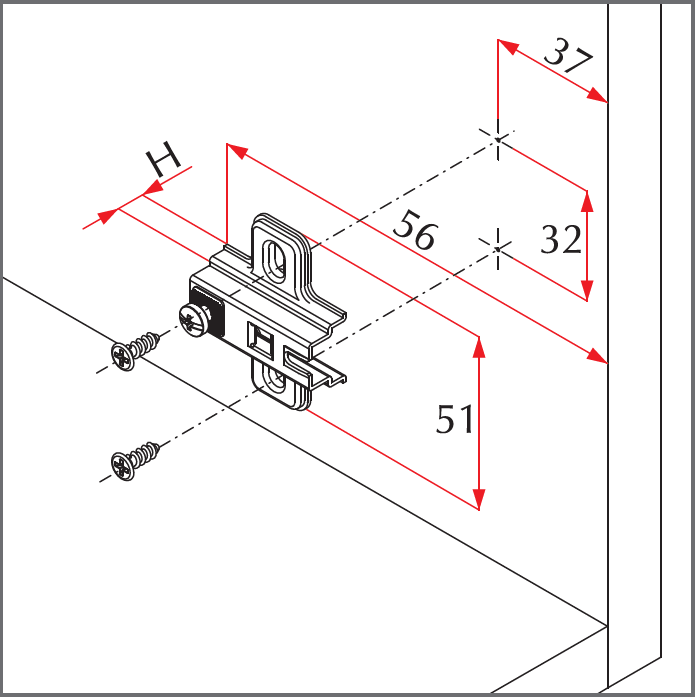 37
H
56
32
51