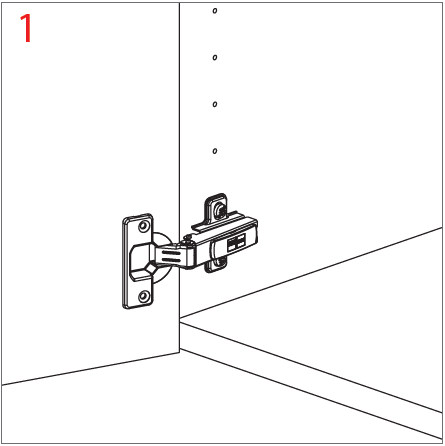 1