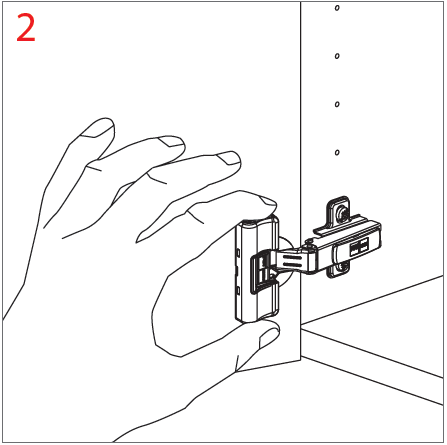 2