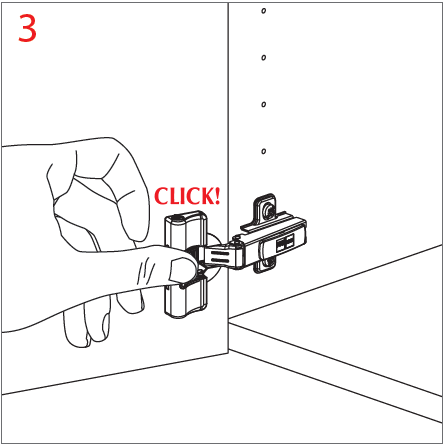 3

CLICK!