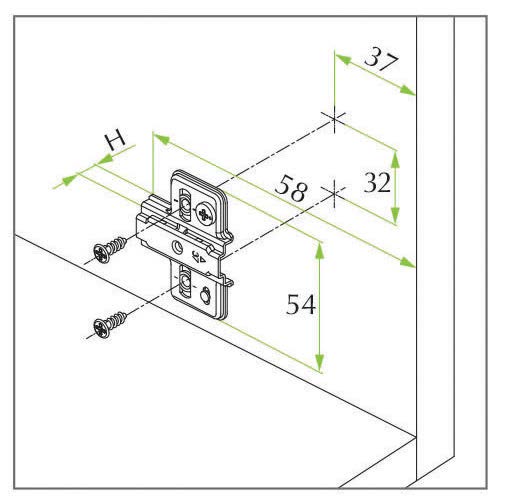 37

H

58

32

54